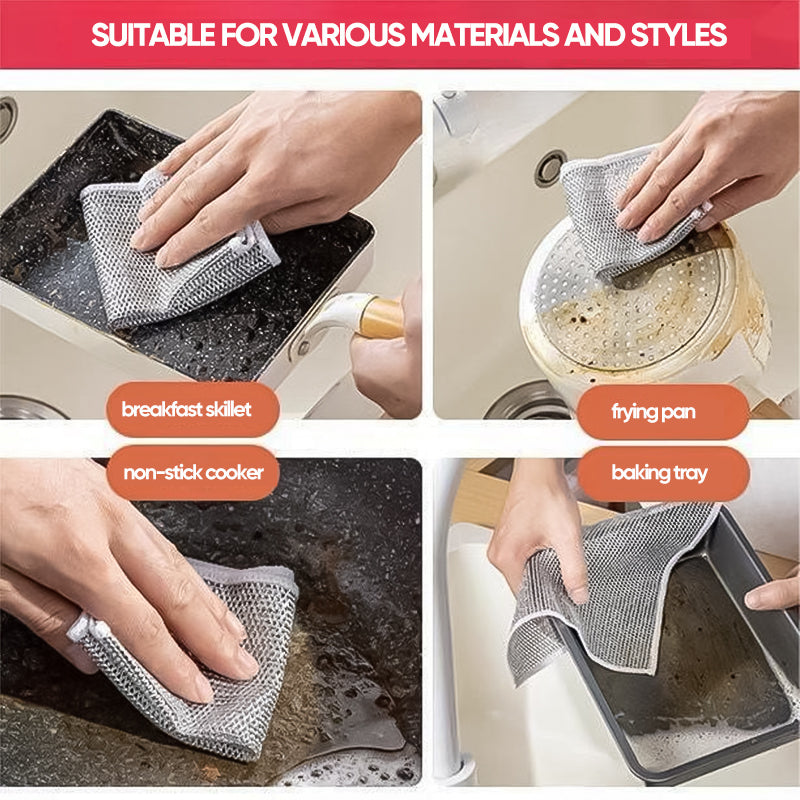 SUITABLE FOR VARIOUS MATERIALS AND STYLES

breakfast skillet

frying pan

non-stick cooker

baking tray