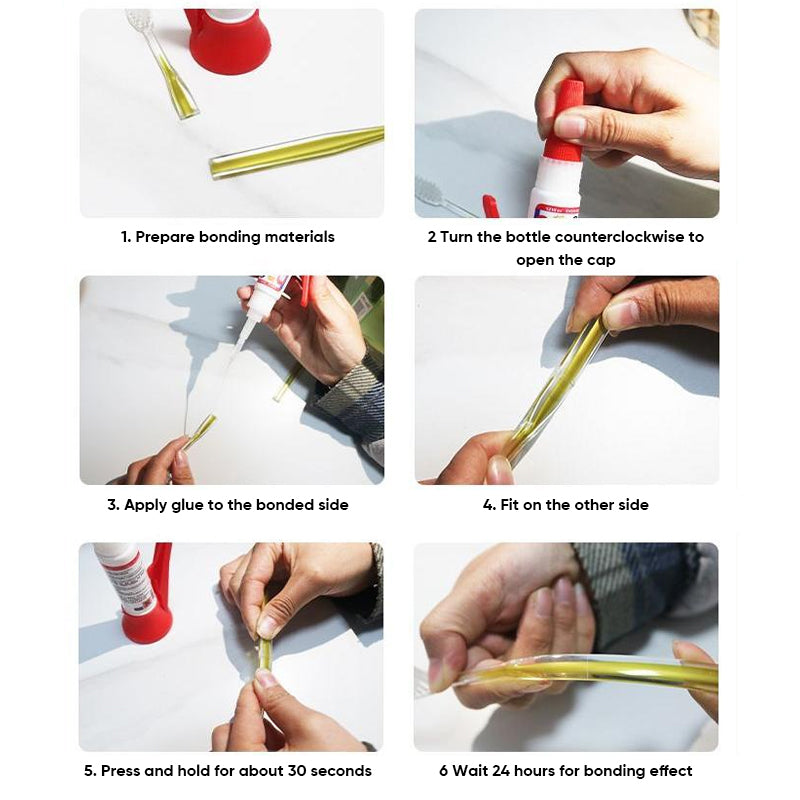 1. Prepare bonding materials

2 Turn the bottle counterclockwise to open the cap

3. Apply glue to the bonded side

4. Fit on the other side

5. Press and hold for about 30 seconds

6 Wait 24 hours for bonding effect