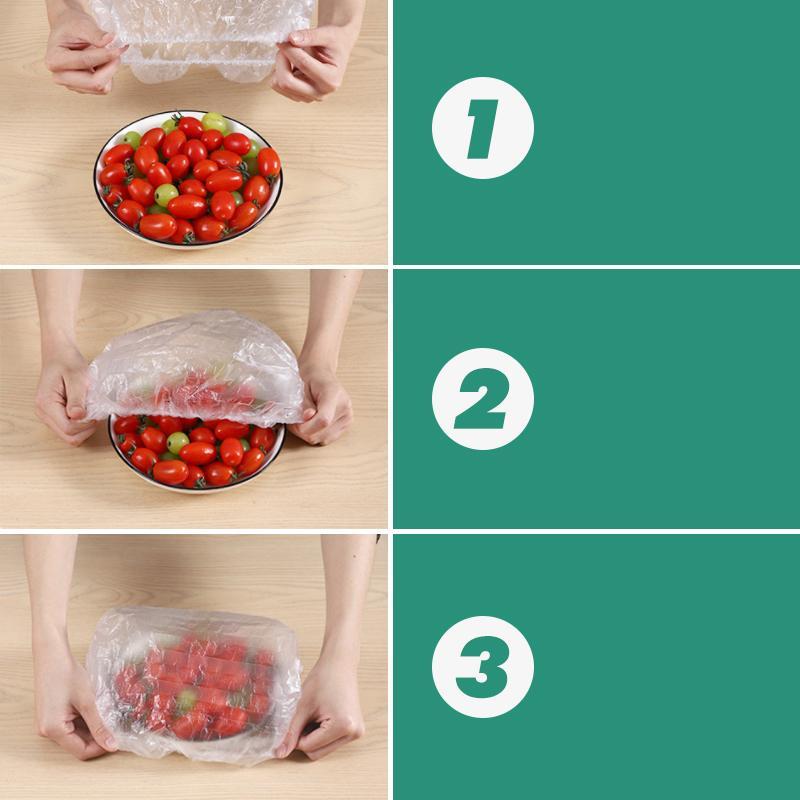 1

2

3