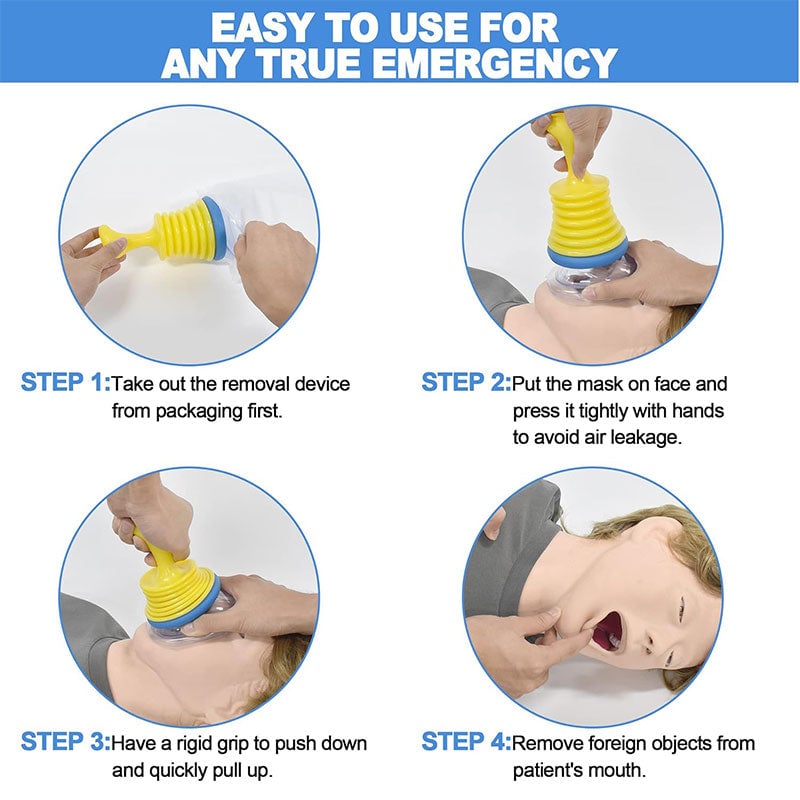 EASY TO USE FOR
ANY TRUE EMERGENCY

STEP 1:Take out the removal device from packaging first.

STEP 2:Put the mask on face and press it tightly with hands to avoid air leakage.

STEP 3:Have a rigid grip to push down and quickly pull up.

STEP 4:Remove foreign objects from patient's mouth.