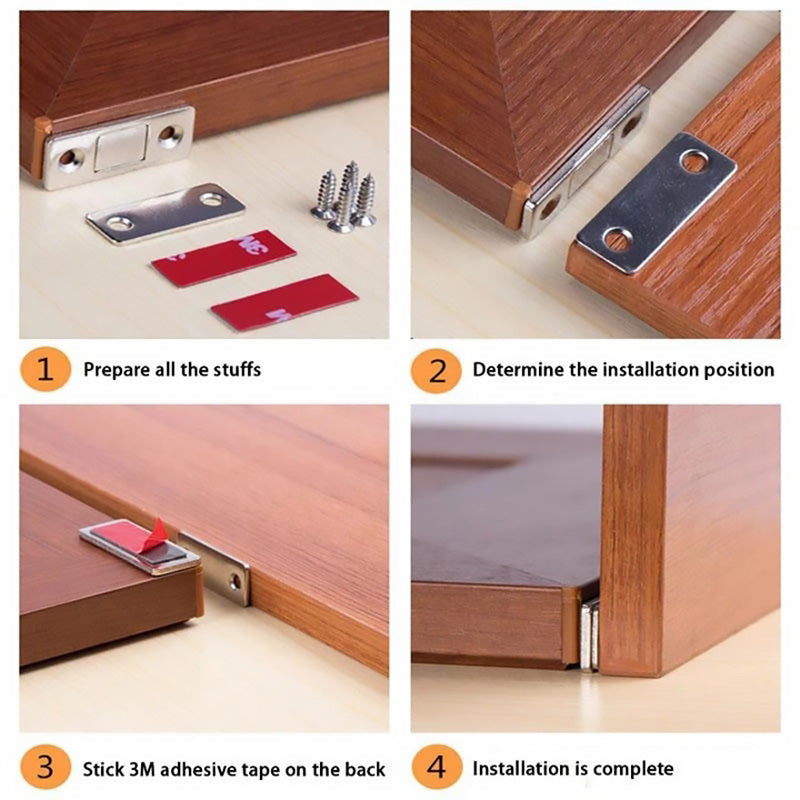 1 Prepare all the stuffs

2 Determine the installation position

3 Stick 3M adhesive tape on the back

4 Installation is complete