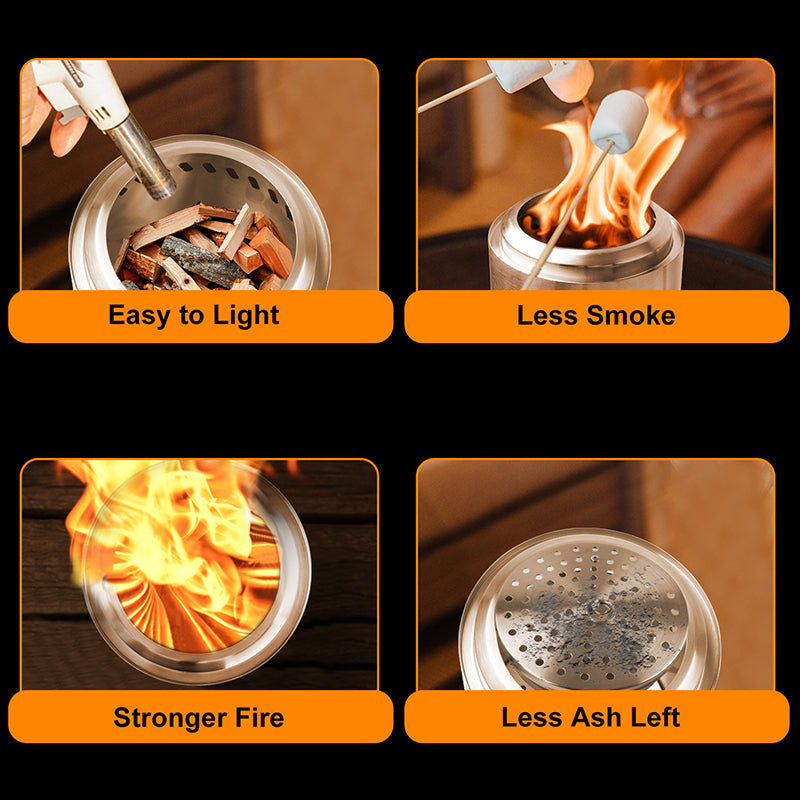 Easy to Light

Less Smoke

Stronger Fire

Less Ash Left