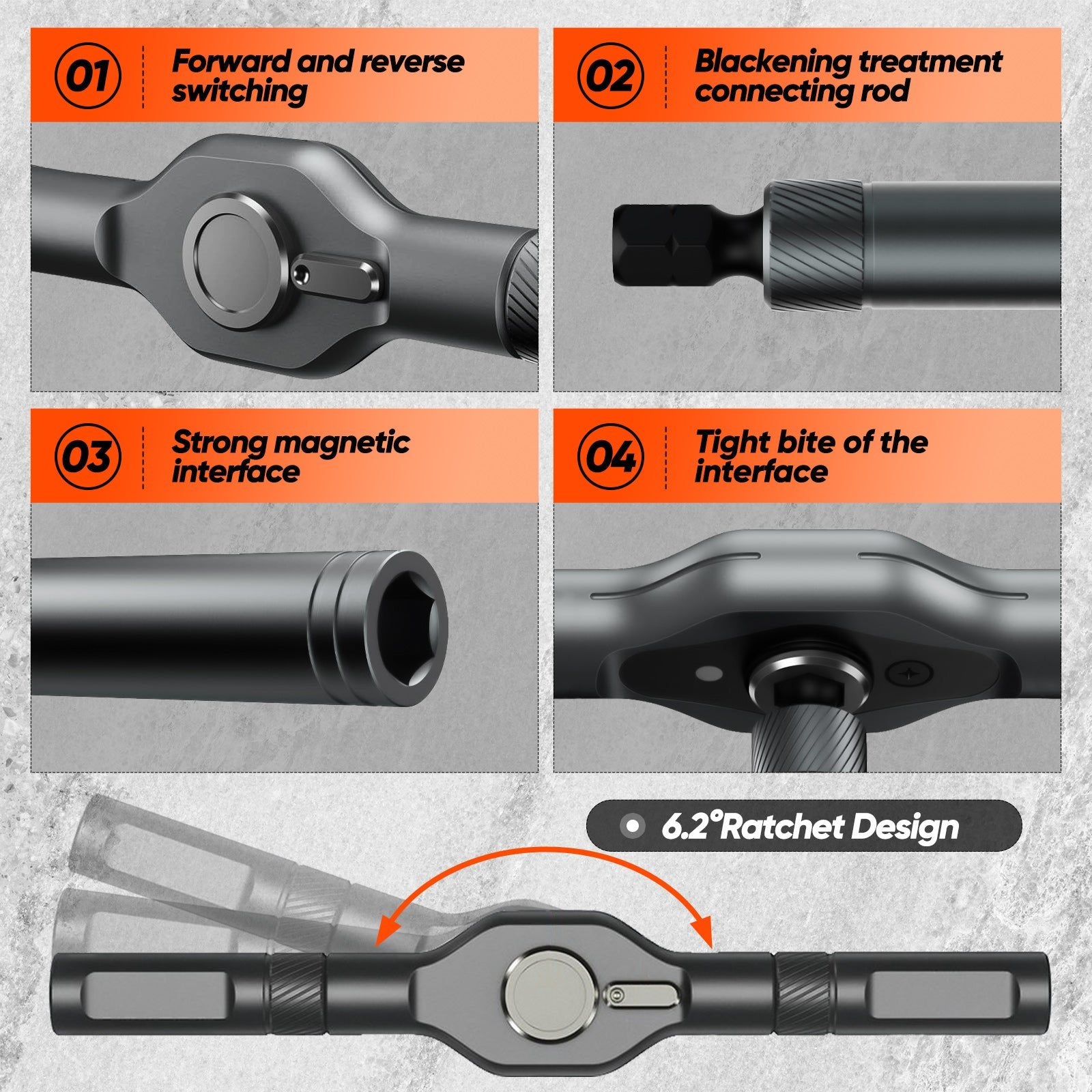 01 Forward and reverse switching

02 Blackening treatment connecting rod

03 Strong magnetic interface

04 Tight bite of the interface

6.2°Ratchet Design