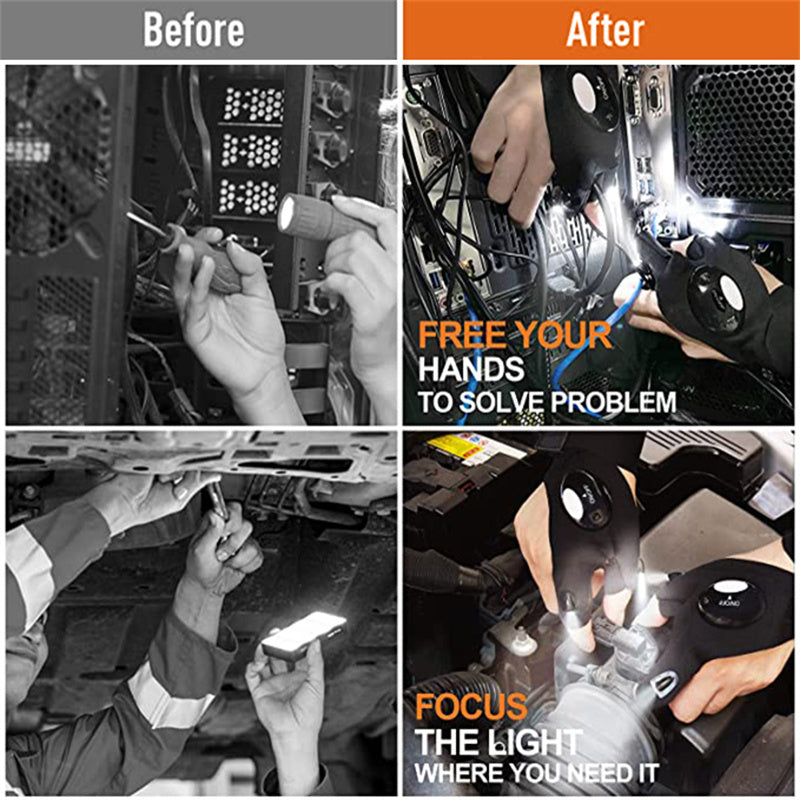 Before

After

FREE YOUR
HANDS
TO SOLVE PROBLEM

FOCUS
THE LIGHT
WHERE YOU NEED IT