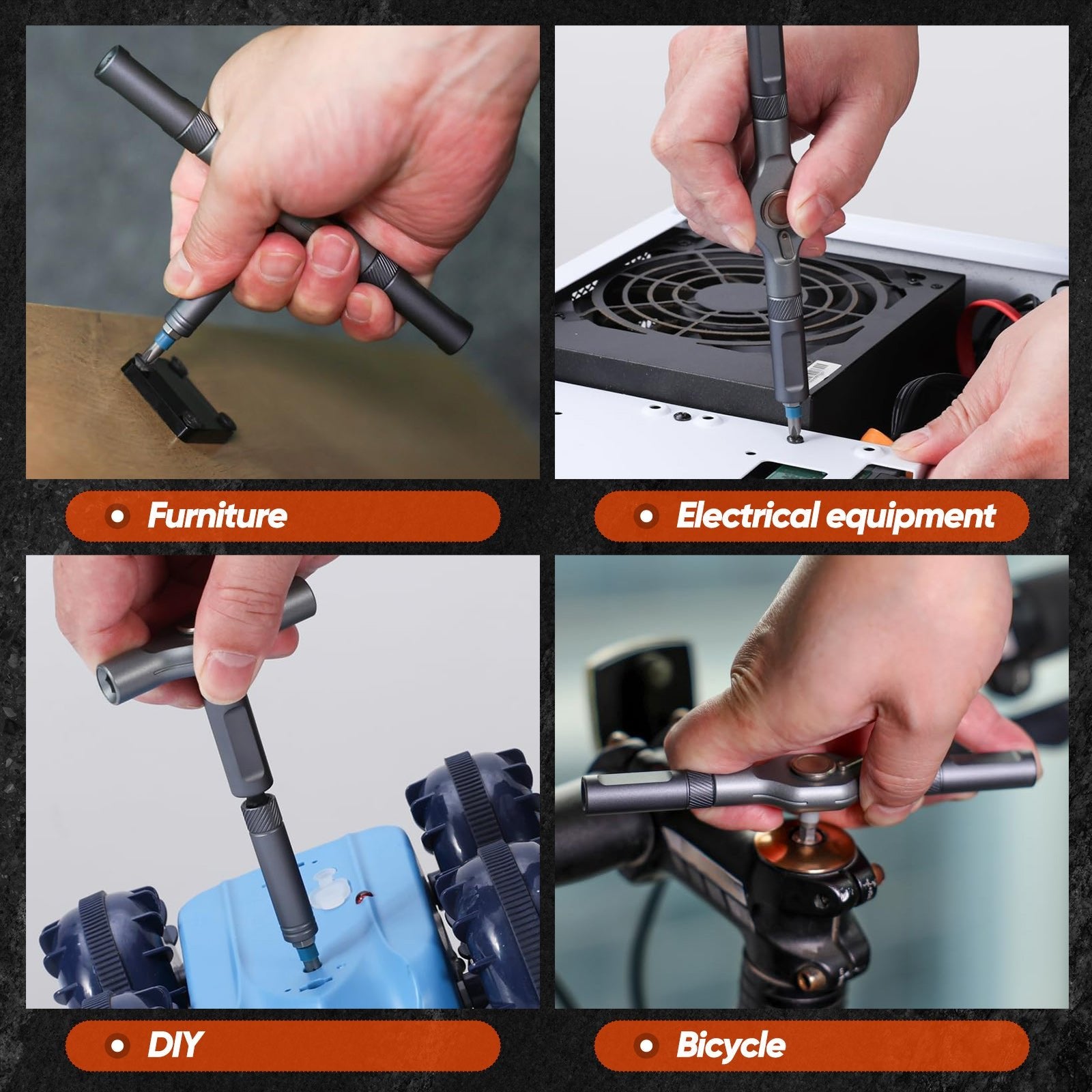 Furniture

Electrical equipment

DIY

Bicycle