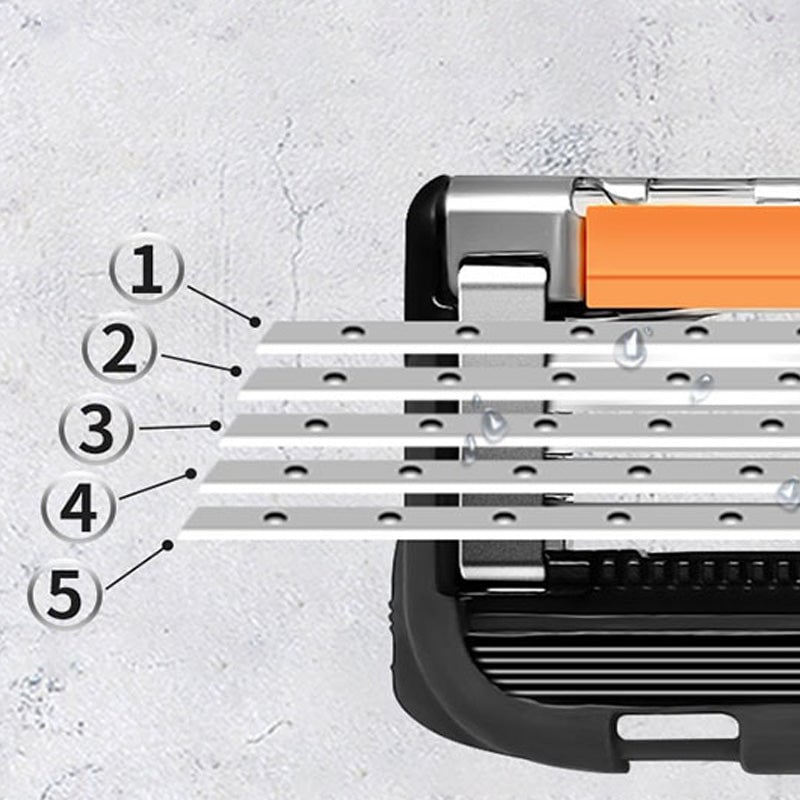 1
2
3
4
5