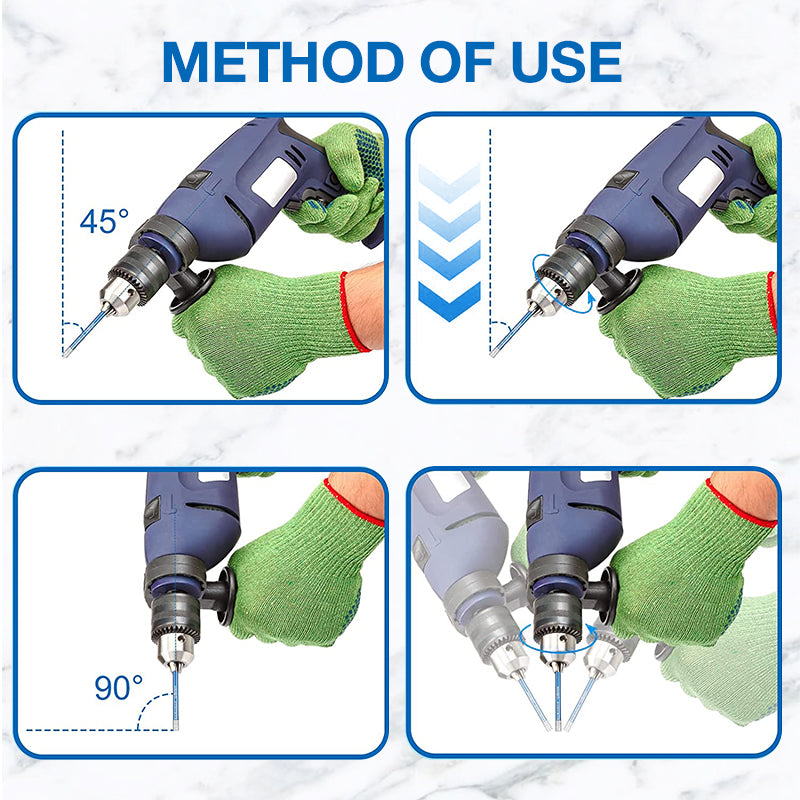 METHOD OF USE

45°

90°