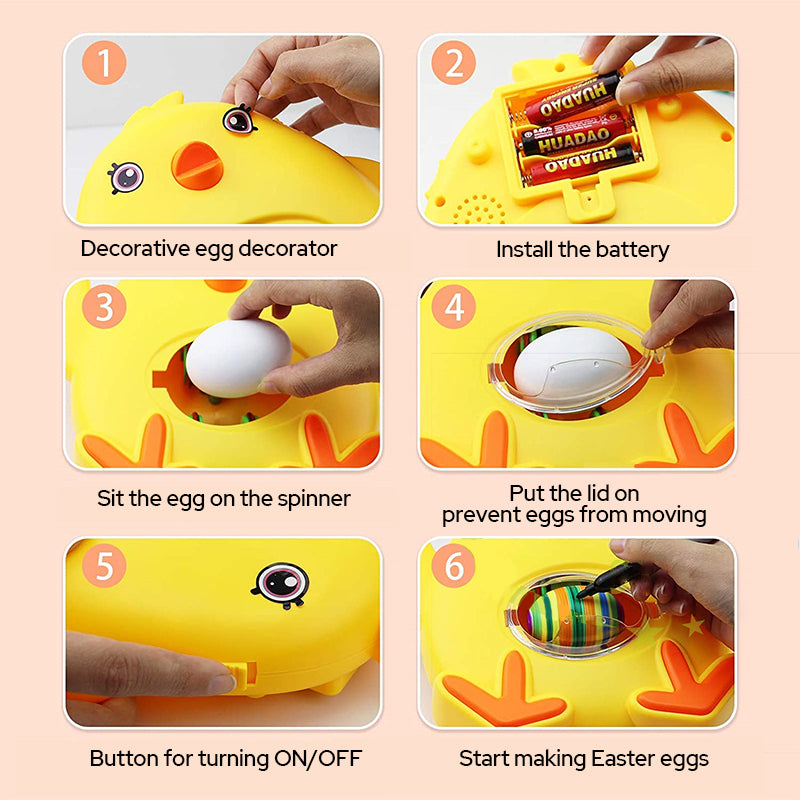 1

Decorative egg decorator

2

HUADAO
HUADAO
HUADAO

Install the battery

3

Sit the egg on the spinner

4

Put the lid on
prevent eggs from moving

5

Button for turning ON/OFF

6

Start making Easter eggs