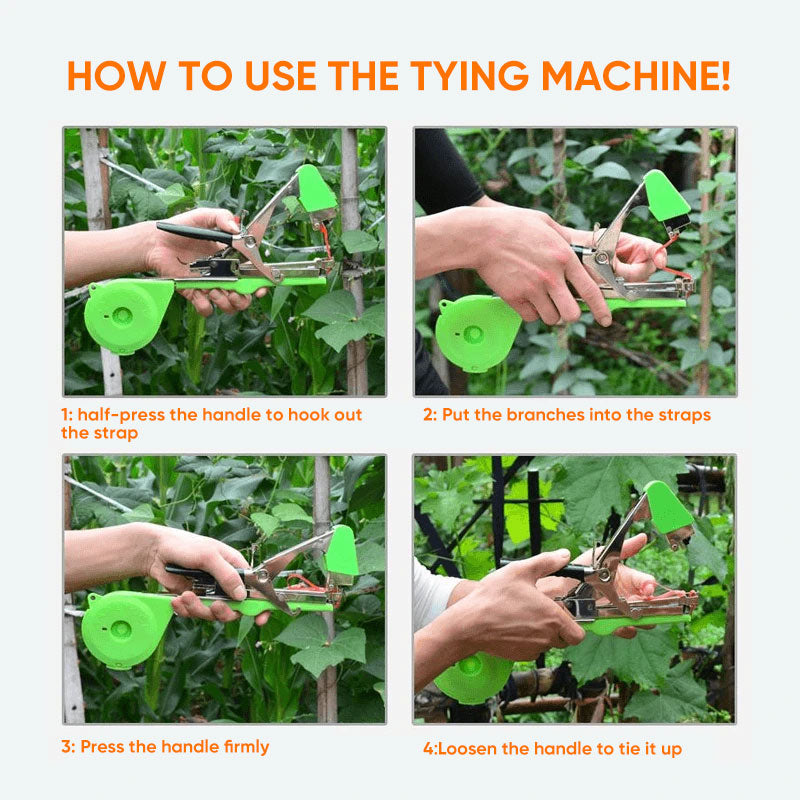 HOW TO USE THE TYING MACHINE!

1: half-press the handle to hook out the strap

2: Put the branches into the straps

3: Press the handle firmly

4:Loosen the handle to tie it up