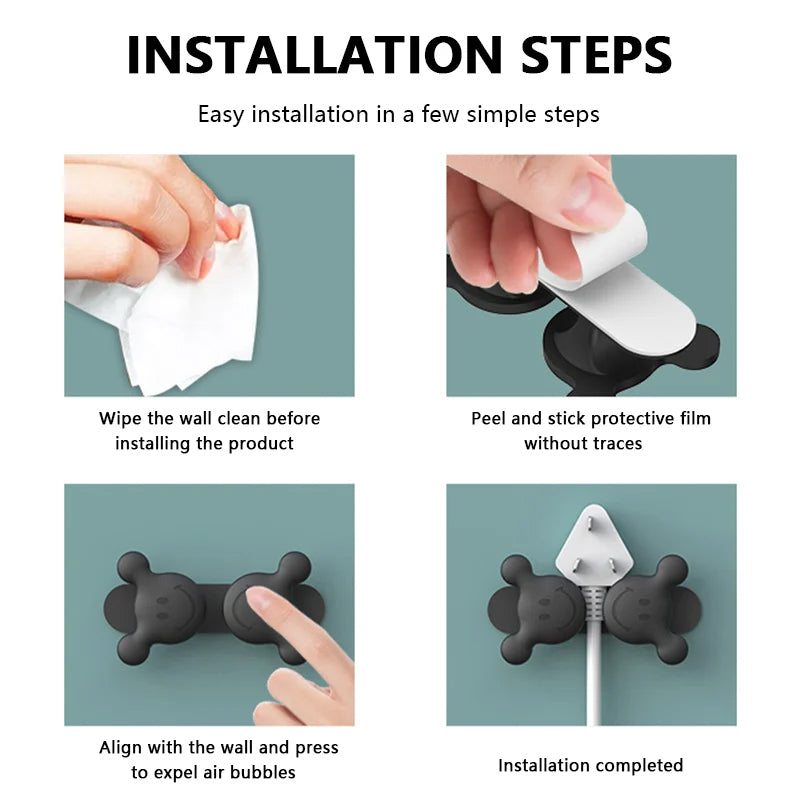 INSTALLATION STEPS

Easy installation in a few simple steps

Wipe the wall clean before installing the product

Peel and stick protective film without traces

Align with the wall and press to expel air bubbles

Installation completed