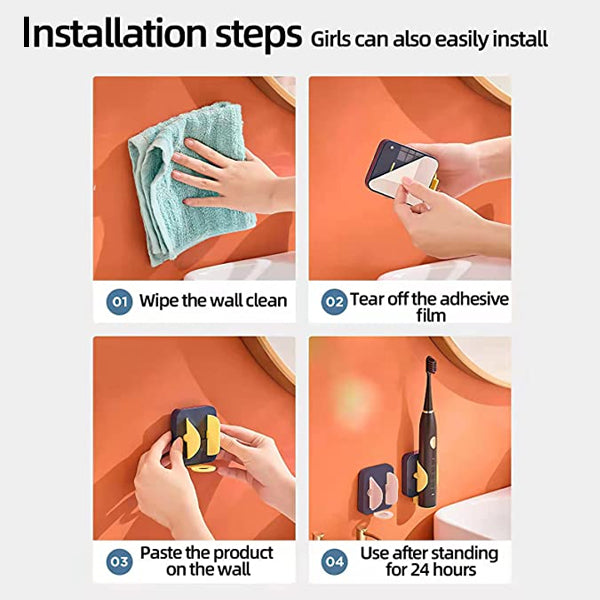 Installation steps Girls can also easily install

01 Wipe the wall clean

02 Tear off the adhesive film

03 Paste the product on the wall

04 Use after standing for 24 hours