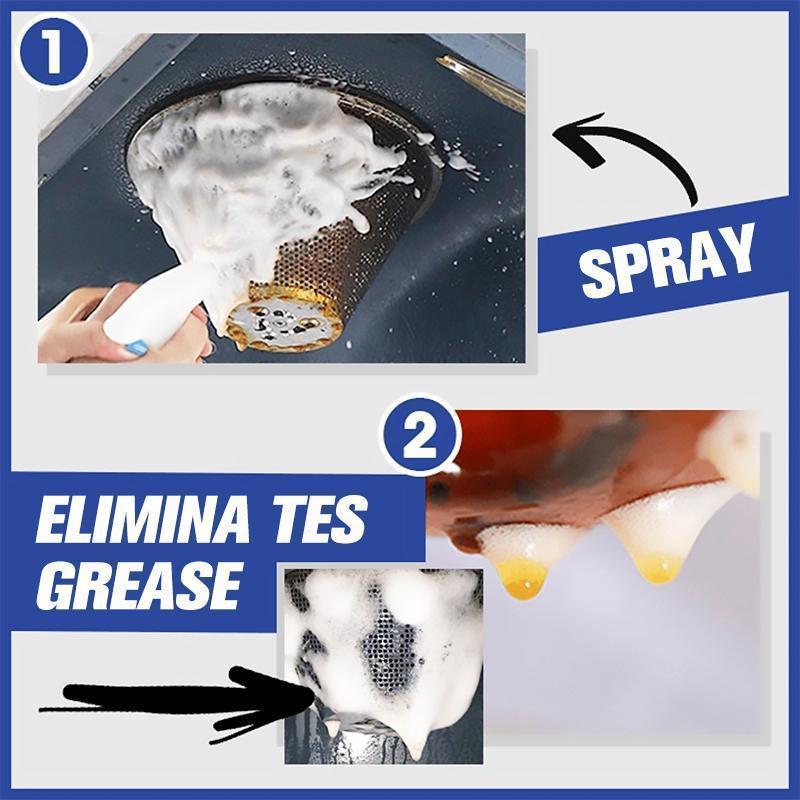 1

SPRAY

2

ELIMINA TES GREASE