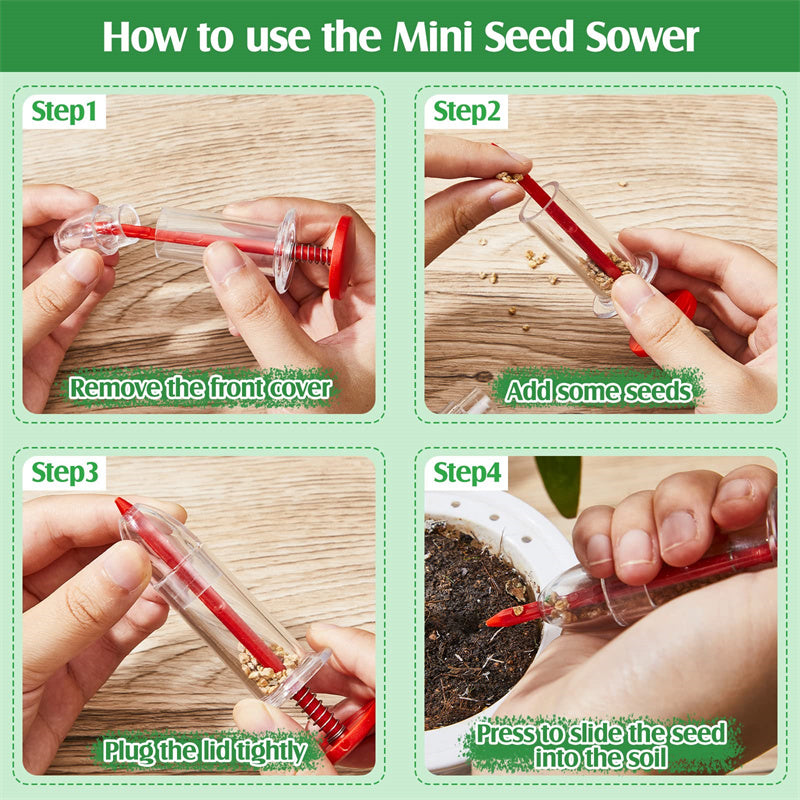 How to use the Mini Seed Sower

Step1

Remove the front cover

Step2

Add some seeds

Step3

Plug the lid tightly

Step4

Press to slide the seed into the soil