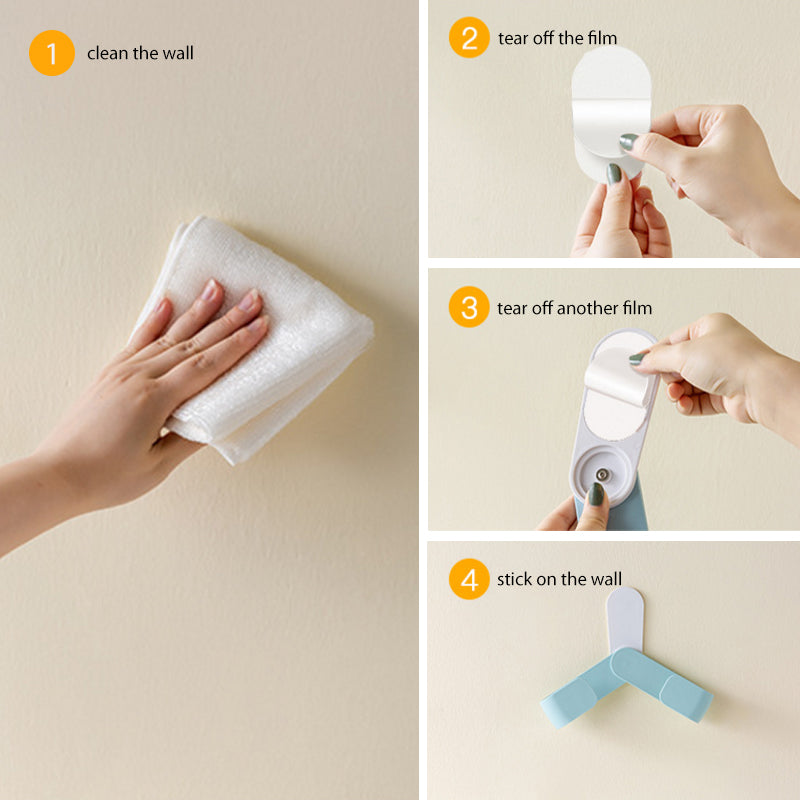 1 clean the wall

2 tear off the film

3 tear off another film

4 stick on the wall