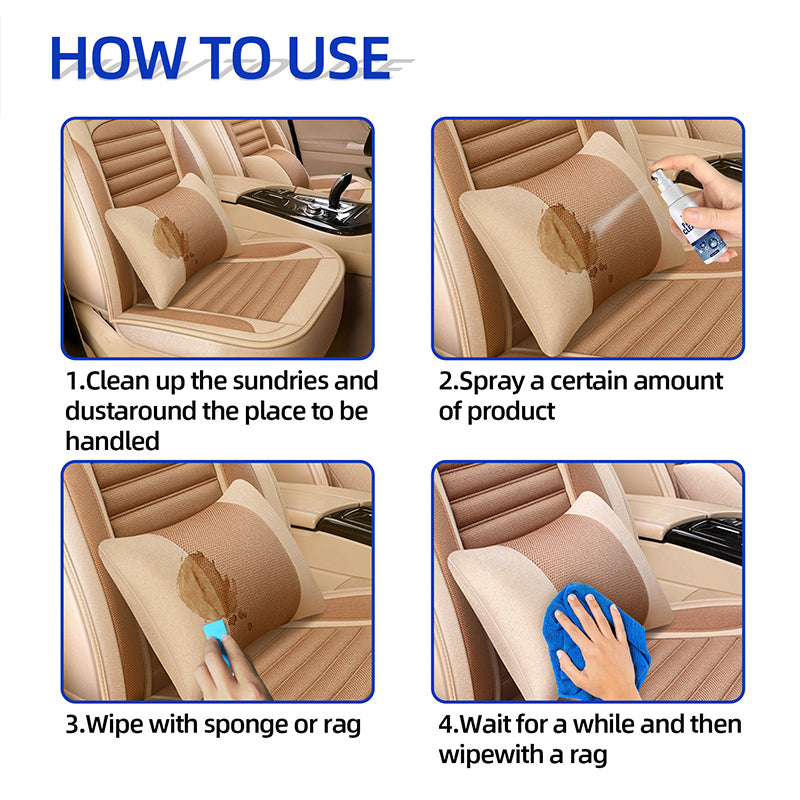 HOW TO USE

1.Clean up the sundries and dustaround the place to be handled

2.Spray a certain amount of product

3.Wipe with sponge or rag

4.Wait for a while and then wipewith a rag