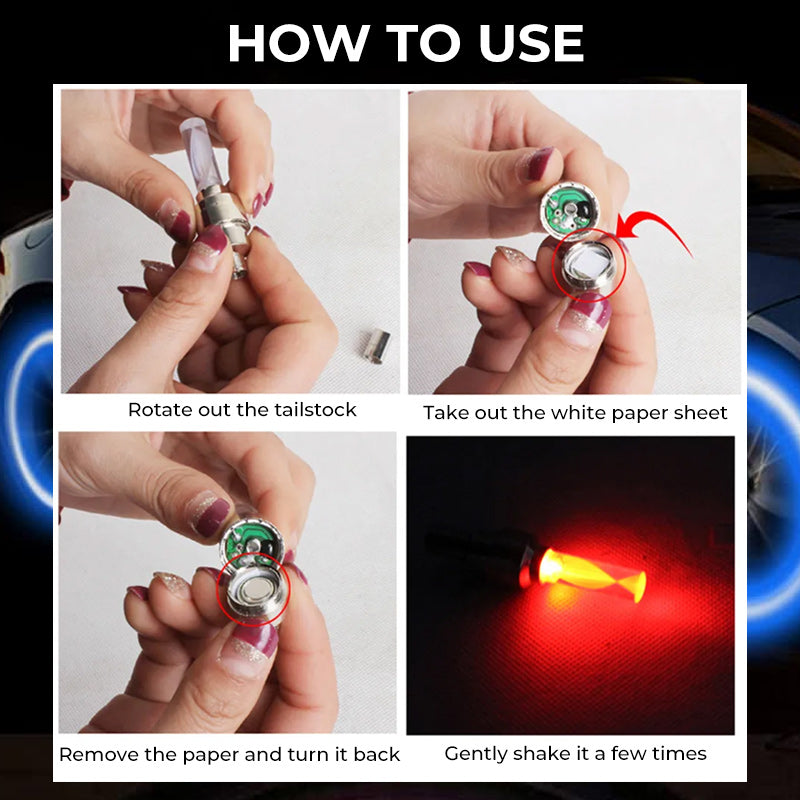 HOW TO USE

Rotate out the tailstock

Take out the white paper sheet

Remove the paper and turn it back

Gently shake it a few times