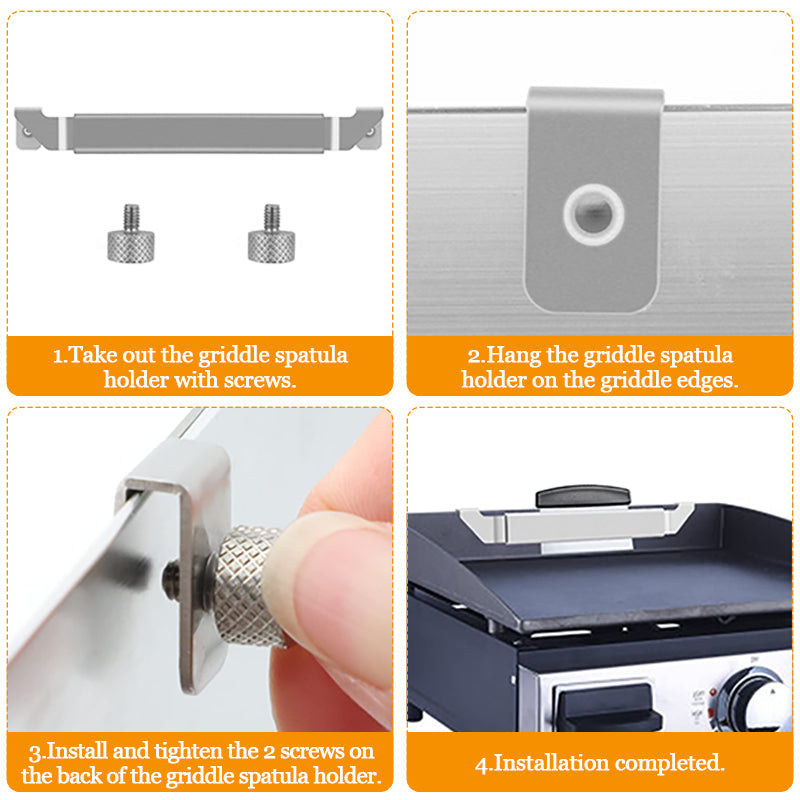 1.Take out the griddle spatula holder with screws.

2.Hang the griddle spatula holder on the griddle edges.

3.Install and tighten the 2 screws on the back of the griddle spatula holder.

4.Installation completed.