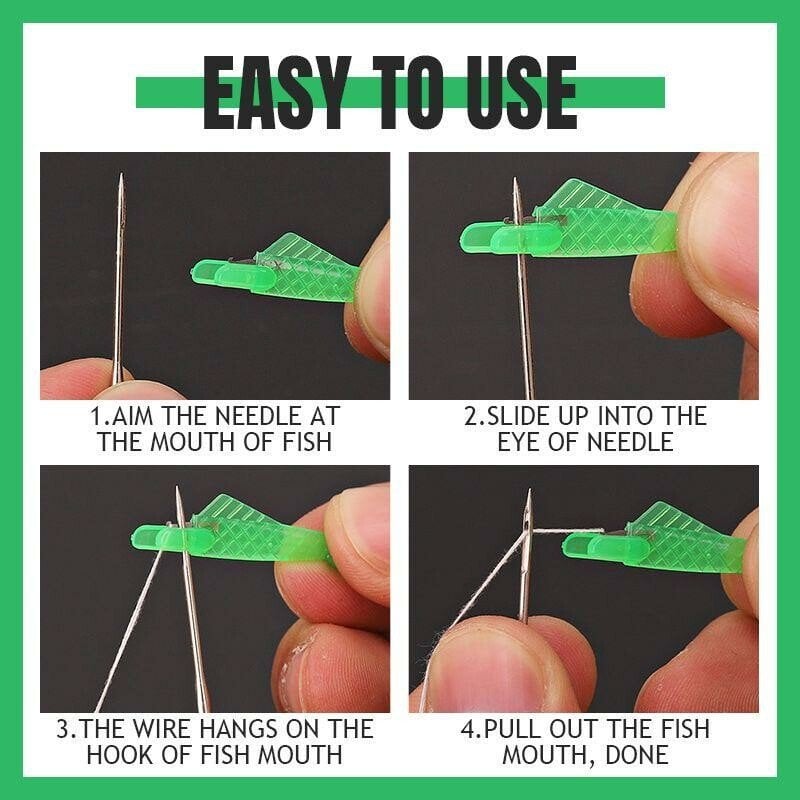 EASY TO USE

1.AIM THE NEEDLE AT THE MOUTH OF FISH

2.SLIDE UP INTO THE EYE OF NEEDLE

3.THE WIRE HANGS ON THE HOOK OF FISH MOUTH

4.PULL OUT THE FISH MOUTH, DONE