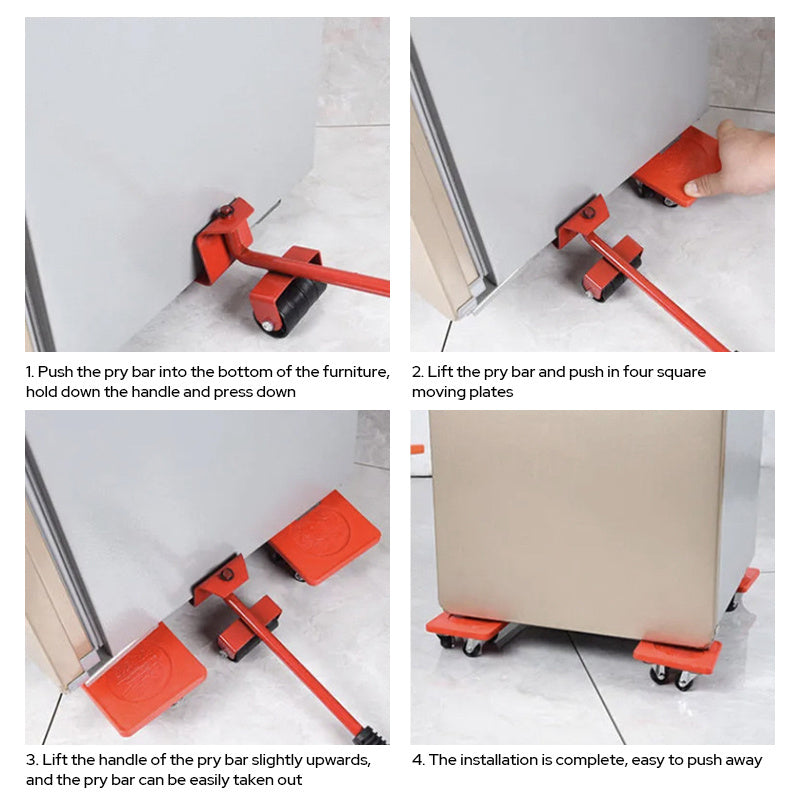 1. Push the pry bar into the bottom of the furniture, hold down the handle and press down

2. Lift the pry bar and push in four square moving plates

3. Lift the handle of the pry bar slightly upwards, and the pry bar can be easily taken out

4. The installation is complete, easy to push away