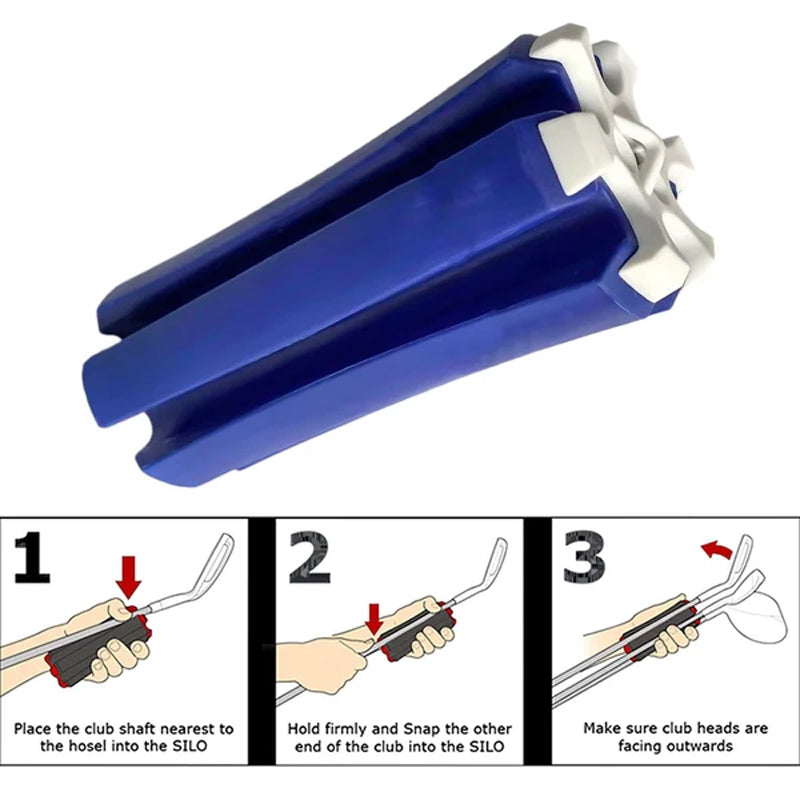 1

Place the club shaft nearest to the hosel into the SILO

2

Hold firmly and Snap the other end of the club into the SILO

3

Make sure club heads are facing outwards