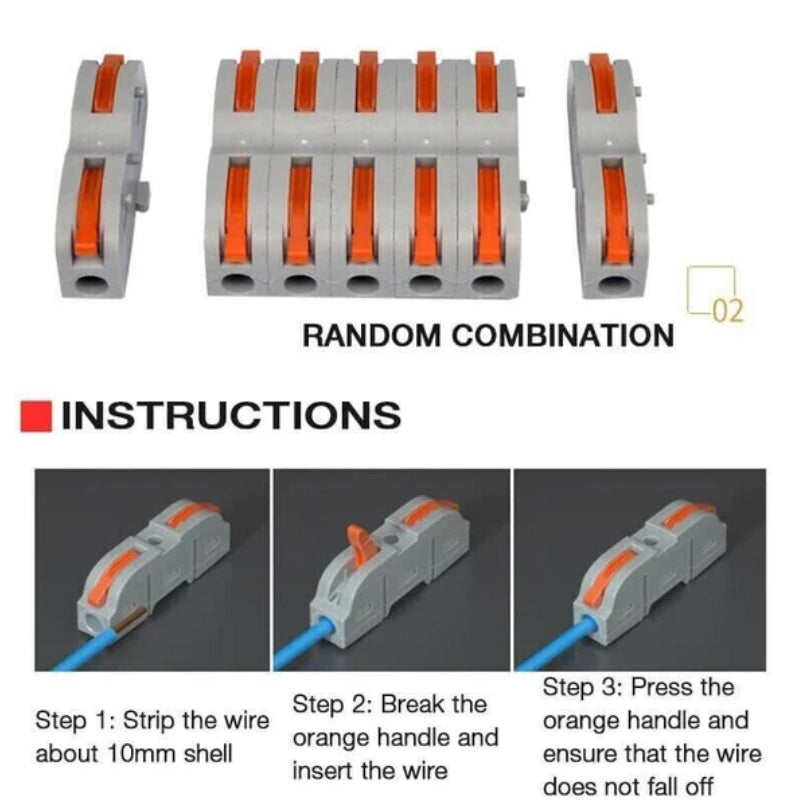 02

RANDOM COMBINATION

INSTRUCTIONS

Step 1: Strip the wire about 10mm shell

Step 2: Break the orange handle and insert the wire

Step 3: Press the orange handle and ensure that the wire does not fall off